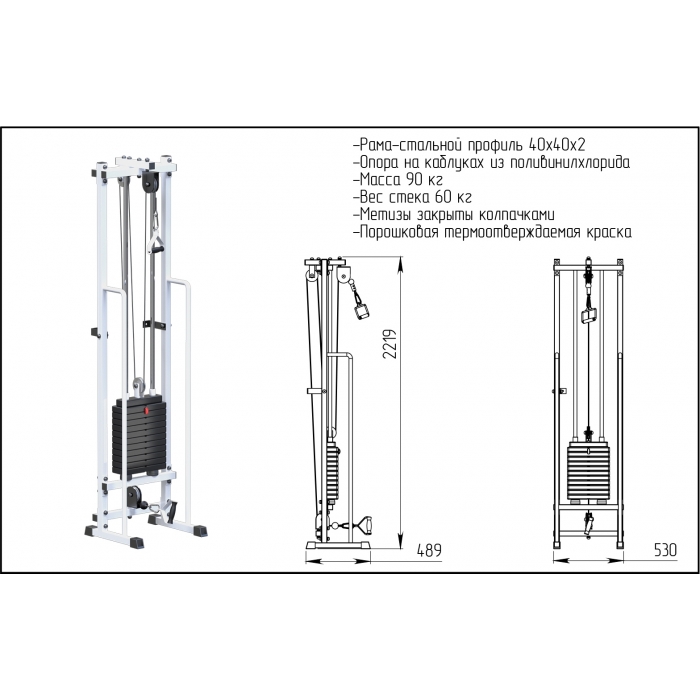 -Рама-стальной профиль 40х40х2
-Опора на каблуках из поливинилхлорида
-Масса 90 кг
-Вес стека 60 кг
-Метизы закрыты колпачками
-Порошковая термоотверждаемая краска

2219

489

530